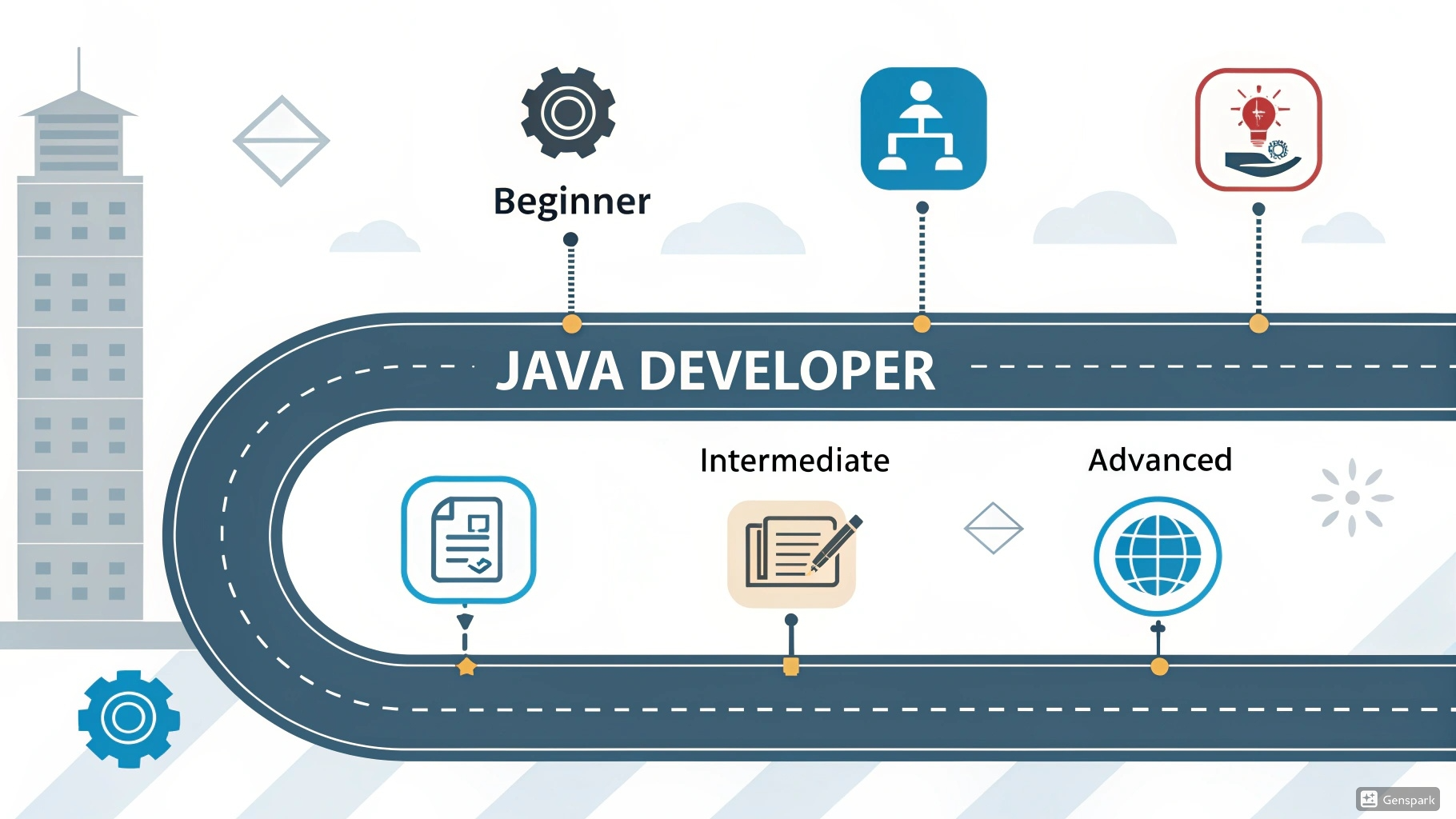 Beginner

JAVA DEVELOPER

Intermediate

Advanced

Genspark